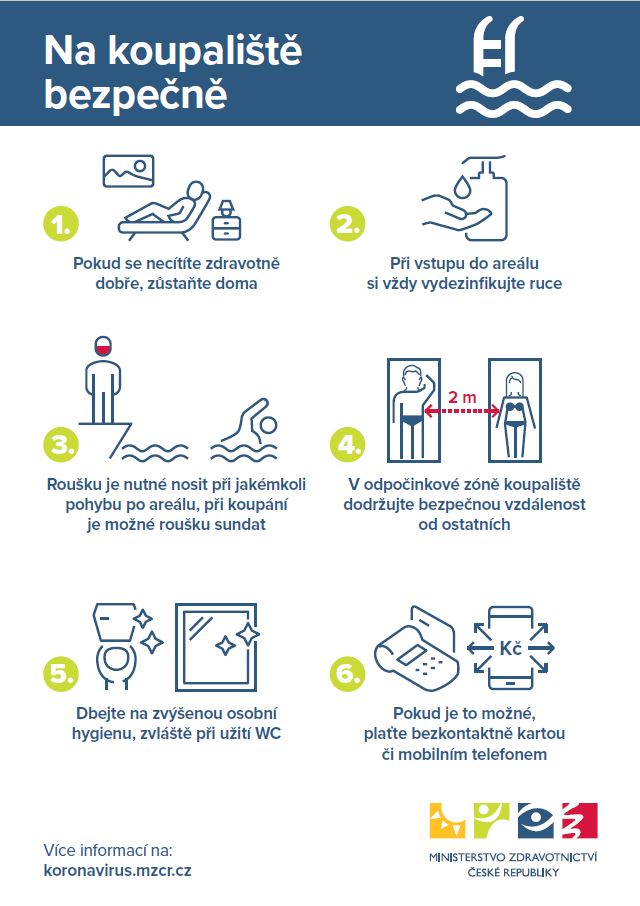 Na koupaliště bezpečně

1.

Pokud se necítíte zdravotně dobře, zůstaňte doma

2.

Při vstupu do areálu si vždy vydezinfikujte ruce

3.

Roušku je nutné nosit při jakémkoli pohybu po areálu, při koupání je možné roušku sundat

4.

2 m

V odpočinkové zóně koupaliště dodržujte bezpečnou vzdálenost od ostatních

5.

Dbejte na zvýšenou osobní hygienu, zvláště při užití WC

6.

Kč

Pokud je to možné, plaťte bezkontaktně kartou či mobilním telefonem

Více informací na:
koronavirus.mzcr.cz

MINISTERSTVO ZDRAVOTNICTVÍ
ČESKÉ REPUBLIKY